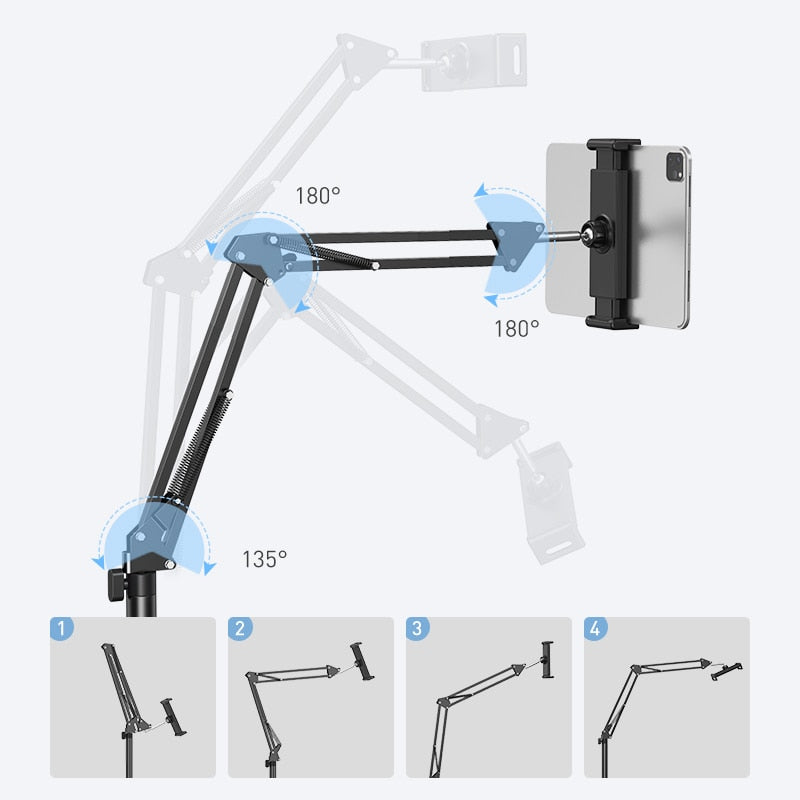 180°

180°

135°

1

2

3

4